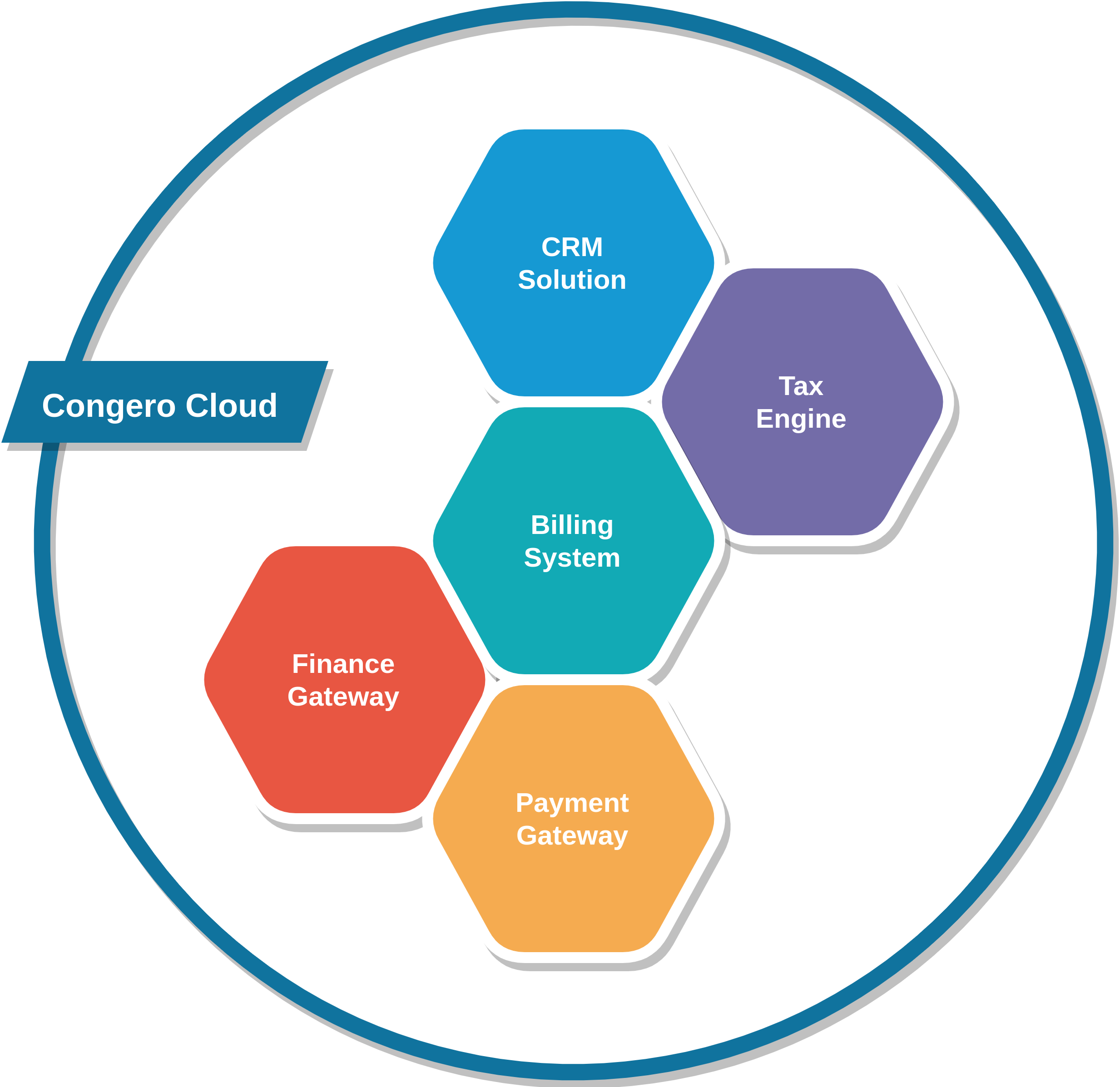 Congero Cloud

CRM Solution

Tax Engine

Billing System

Finance Gateway

Payment Gateway